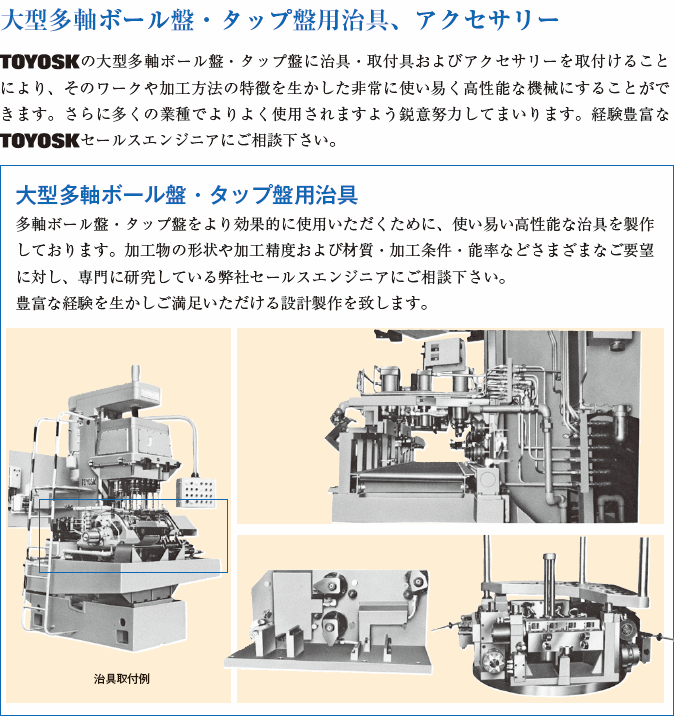 大型多軸ボール盤・タップ盤用治具、アクセサリー

TOYOSKの大型多軸ボール盤・タップ盤に治具・取付具およびアクセサリーを取付けることにより、そのワークや加工方法の特徴を生かした非常に使い易く高性能な機械にすることができます。さらに多くの業種でよりよく使用されますよう鋭意努力してまいります。経験豊富なTOYOSKセールスエンジニアにご相談下さい。

大型多軸ボール盤・タップ盤用治具

多軸ボール盤・タップ盤をより効果的に使用いただくために、使い易い高性能な治具を製作しております。加工物の形状や加工精度および材質・加工条件・能率などさまざまなご要望に対し、専門に研究している弊社セールスエンジニアにご相談下さい。
豊富な経験を生かしご満足いただける設計製作を致します。

TOYOSK

治具取付例